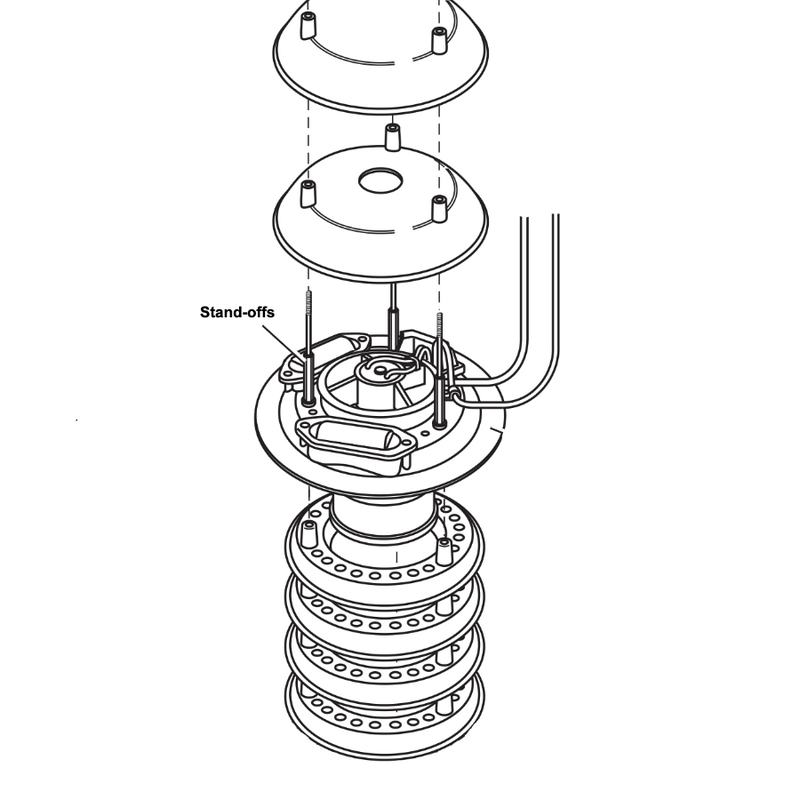 Stand-offs