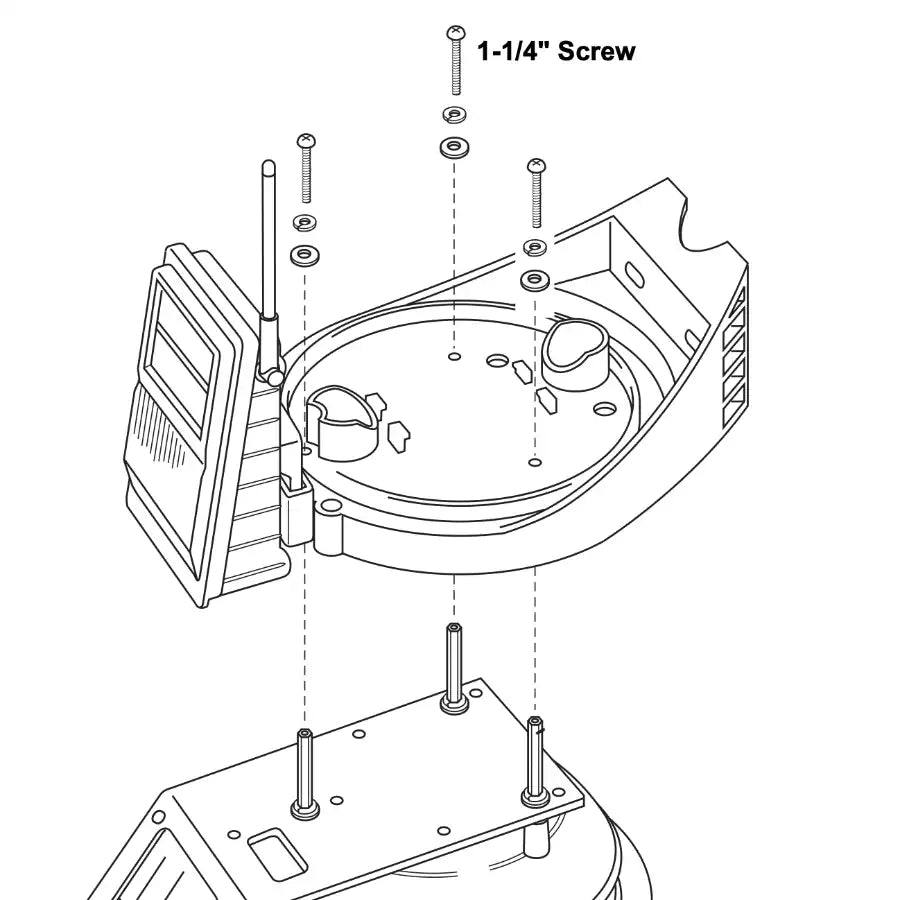 1-1/4" Screw