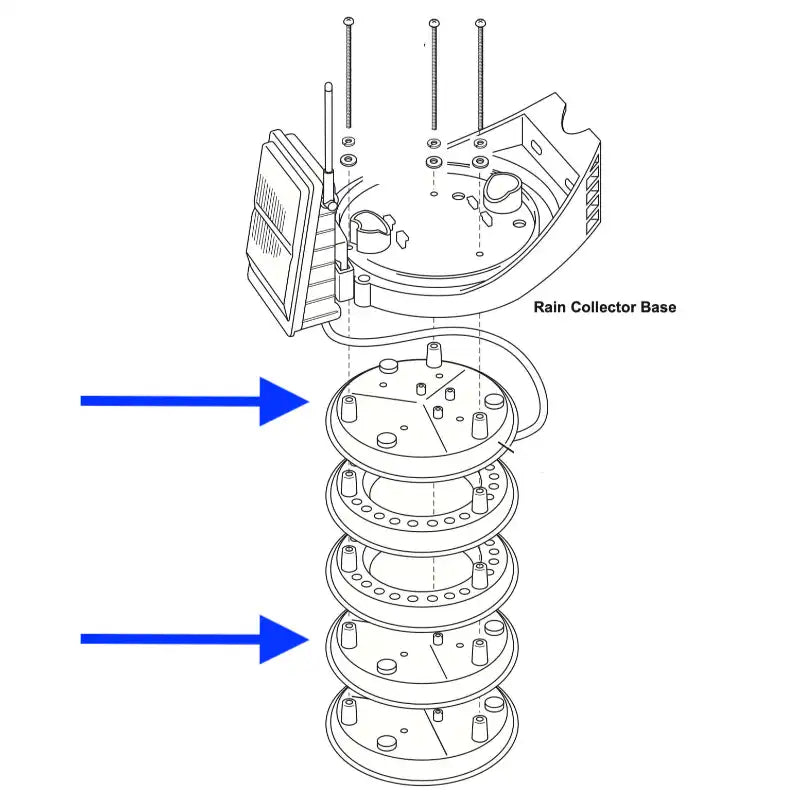 Rain Collector Base