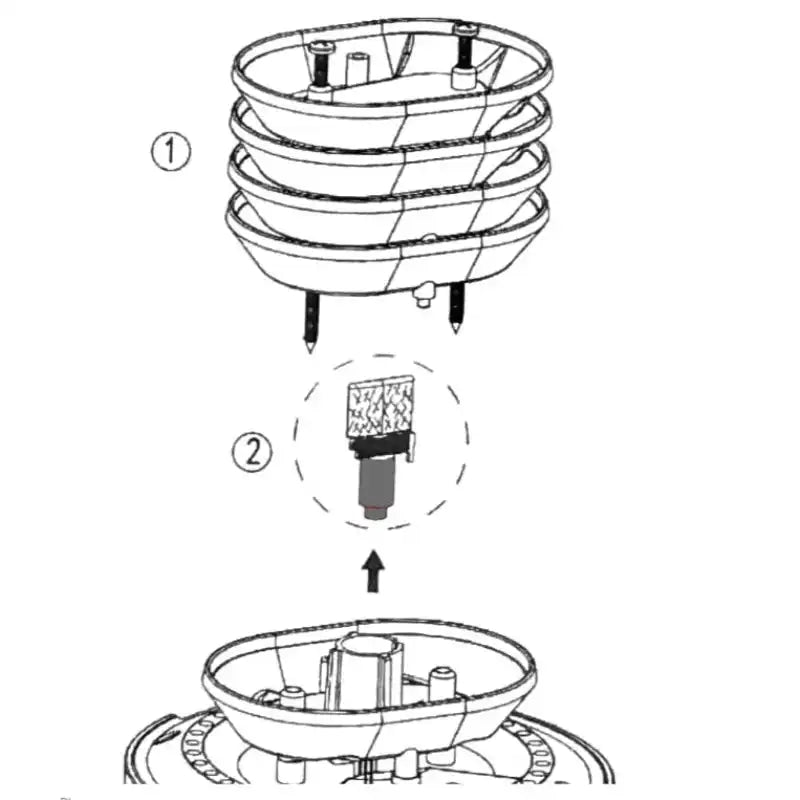 ①

②