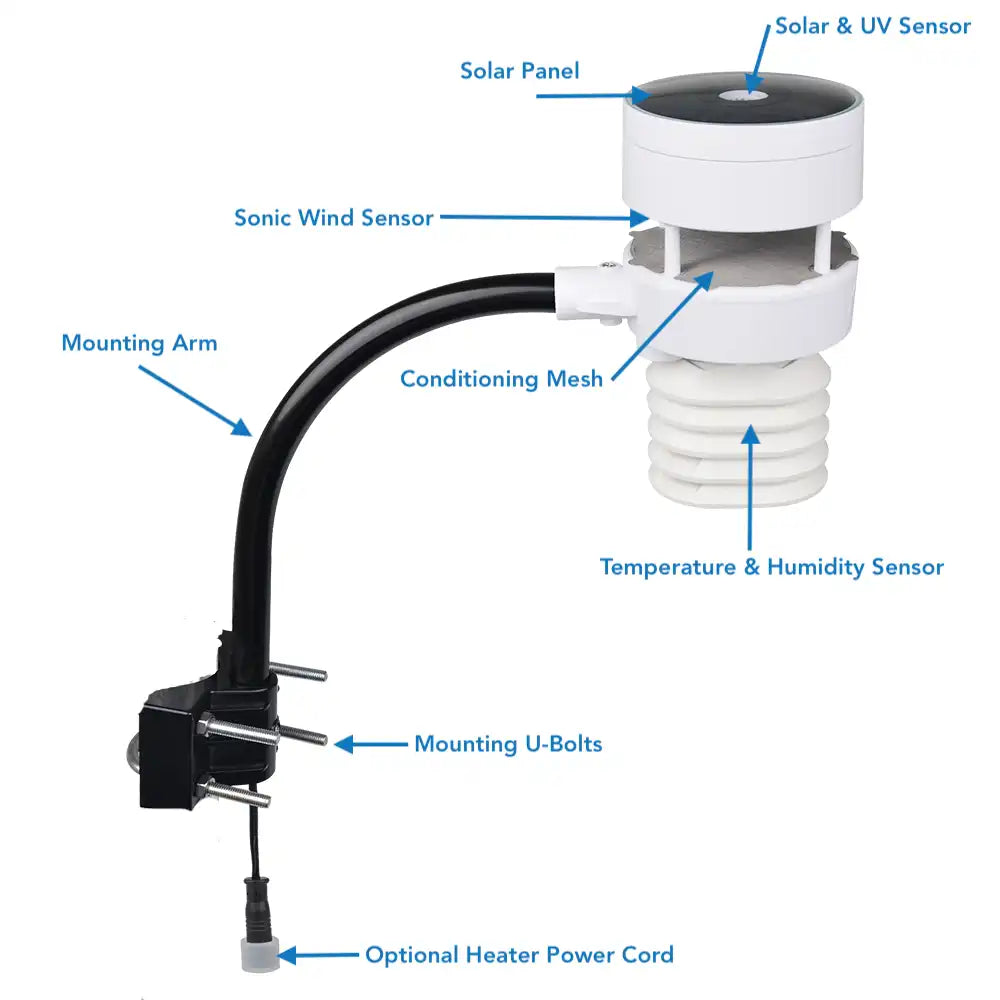 Solar & UV Sensor

Solar Panel

Sonic Wind Sensor

Mounting Arm

Conditioning Mesh

Temperature & Humidity Sensor

Mounting U-Bolts

Optional Heater Power Cord